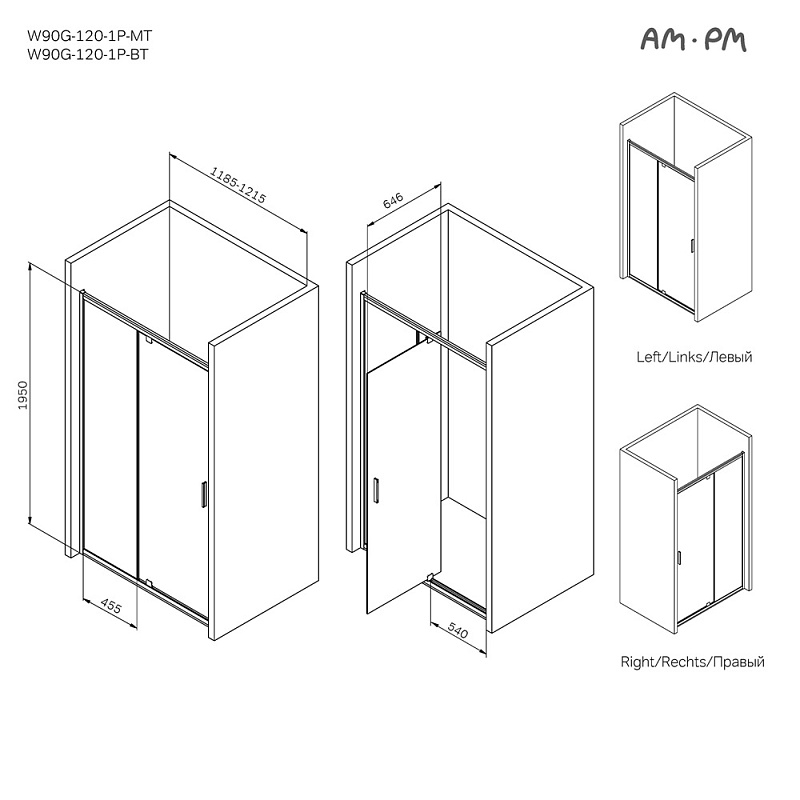 W90G-120-1P-MT
W90G-120-1P-BT

AM·PM

1185-1215

1950

455

646

540

Left/Links/Левый

Right/Rechts/Правый