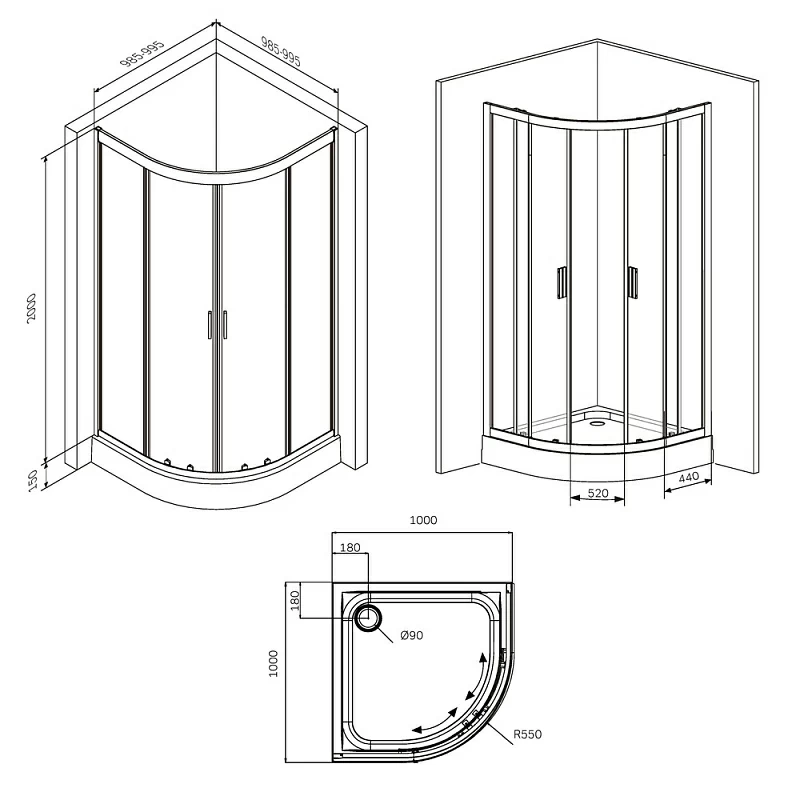 985-995
985-995
2000
150
520
440
1000
180
180
Ø90
1000
R550