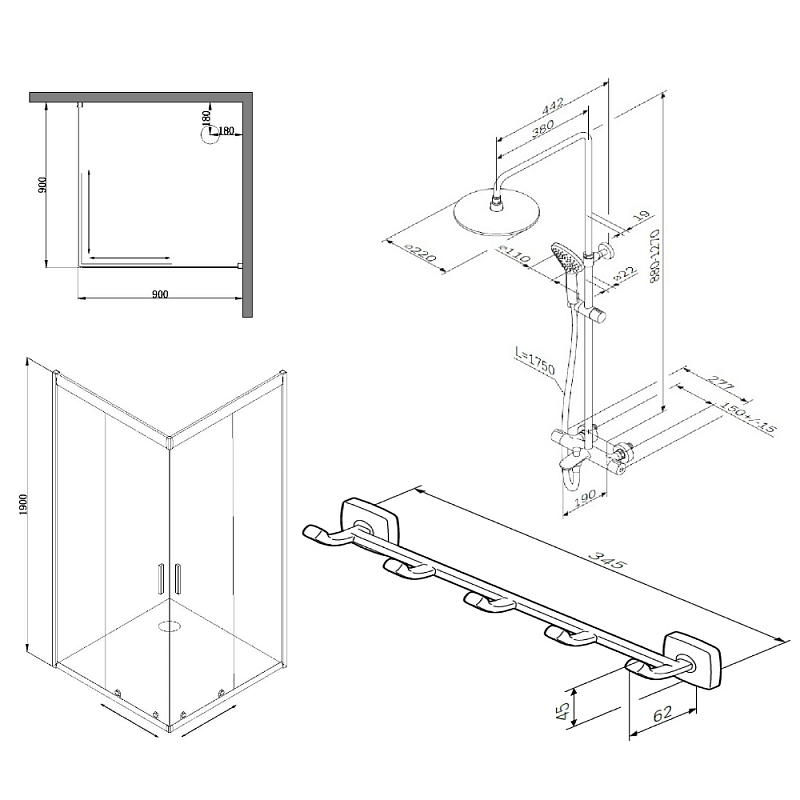 180
180
900
900
1900
442
380
19
⌀220
⌀110
⌀22
880-1270
L=1750
277
150+/-15
190
345
45
62