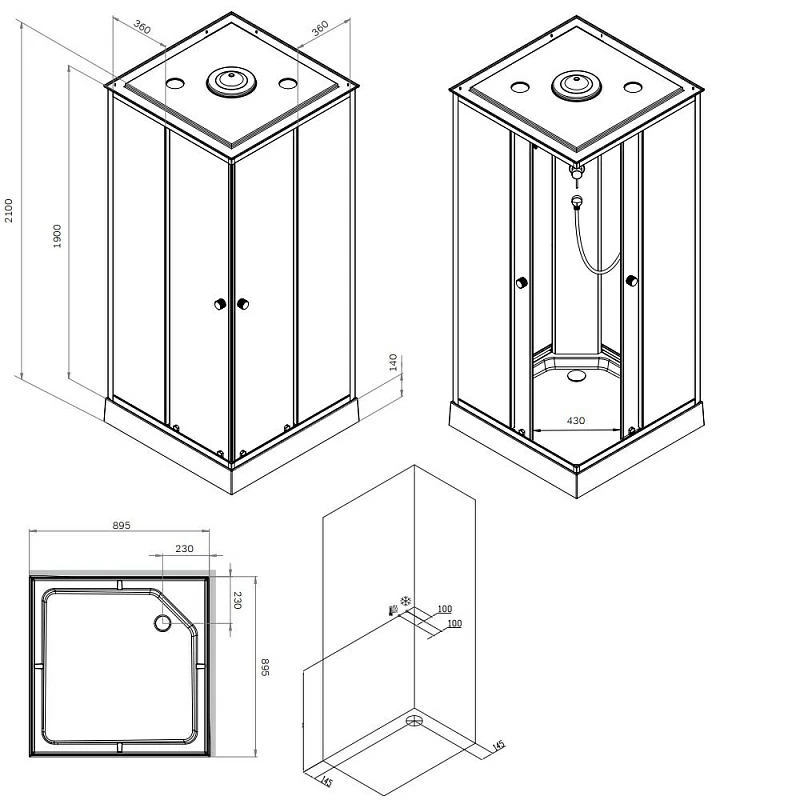 360
360
2100
1900
140
430
895
230
230
895
100
100
145
145