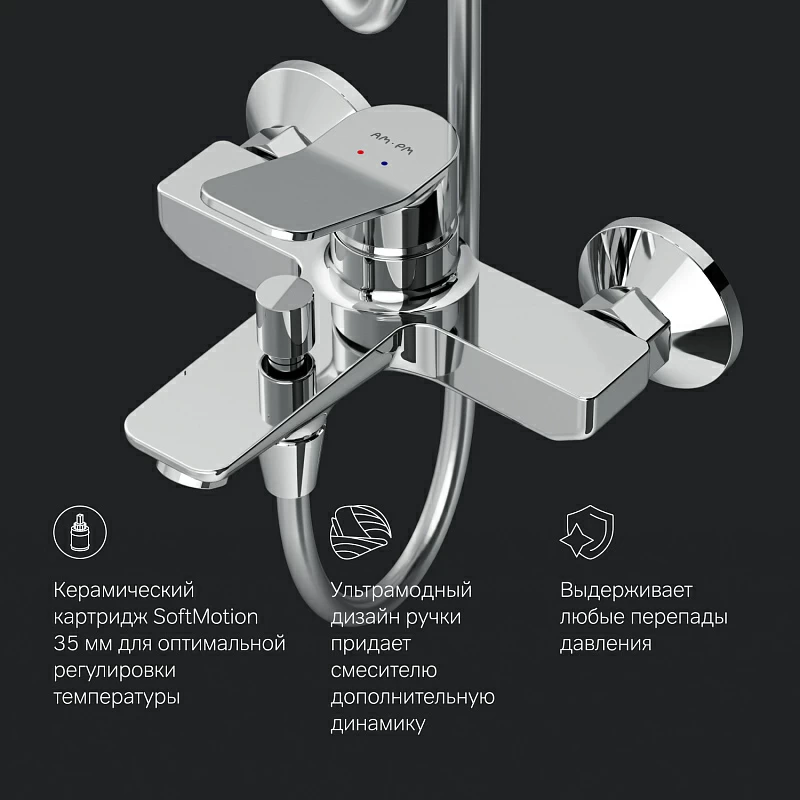 AM·PM

Керамический картридж SoftMotion 35 мм для оптимальной регулировки температуры

Ультрамодный дизайн ручки придает смесителю дополнительную динамику

Выдерживает любые перепады давления